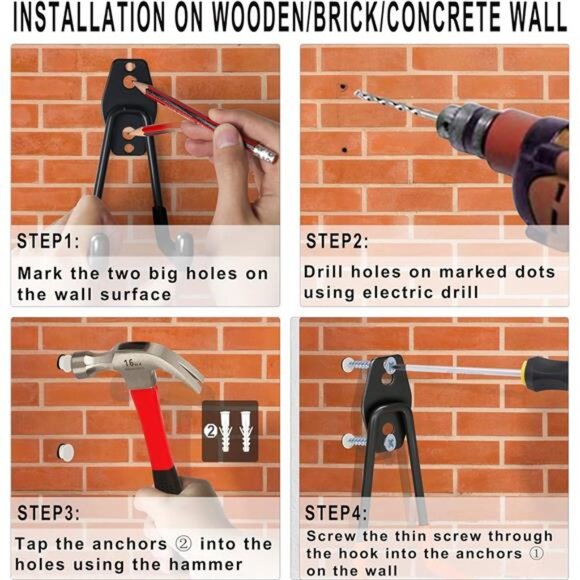 INSTALLATION ON WOODEN/BRICK/CONCRETE WALL

STEP1:
Mark the two big holes on the wall surface

STEP2:
Drill holes on marked dots using electric drill

16

②

STEP3:
Tap the anchors ② into the holes using the hammer

STEP4:
Screw the thin screw through the hook into the anchors ① on the wall